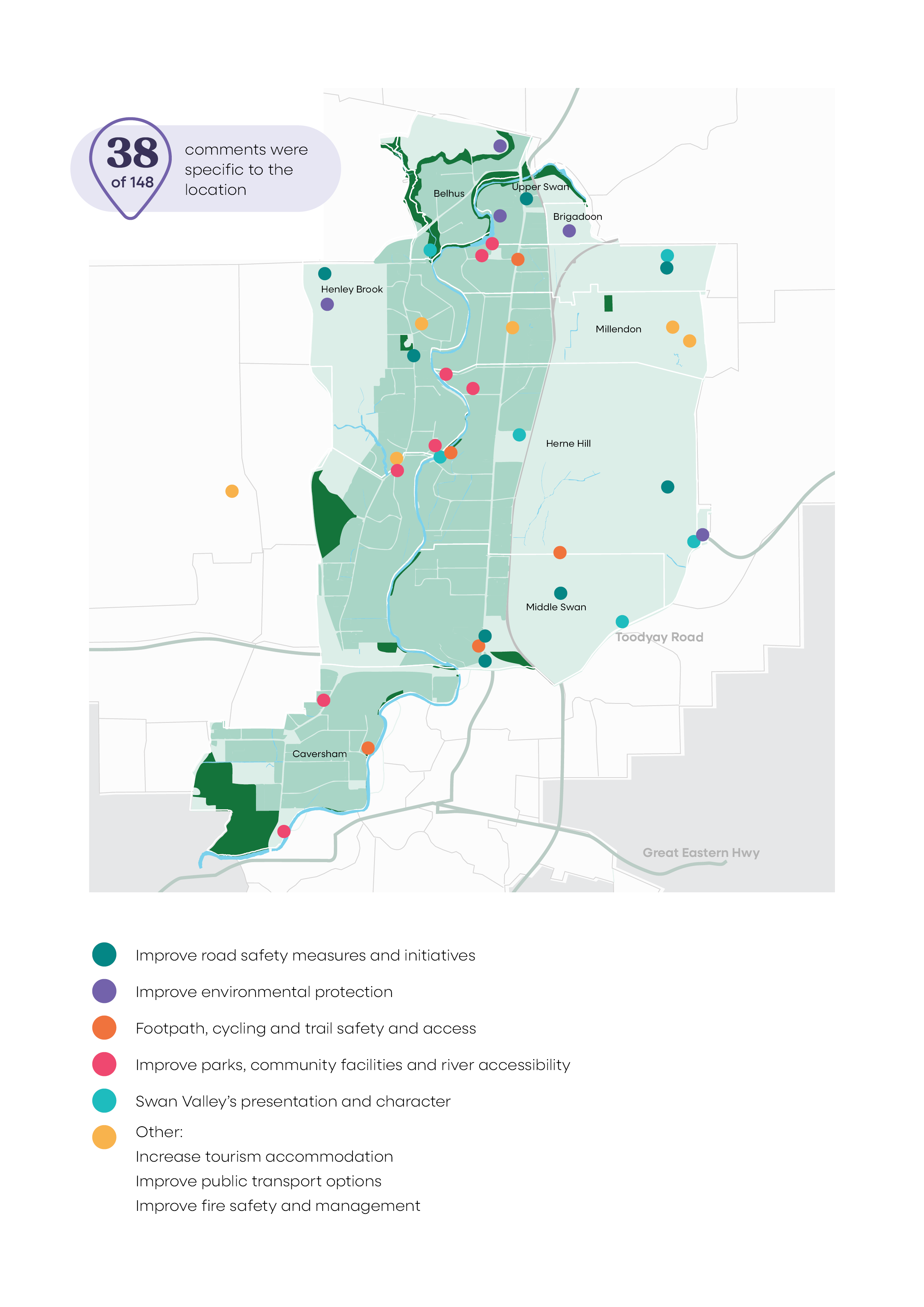 38
of 148

comments were specific to the location

Belhus
Upper Swan
Brigadoon
Henley Brook
Millendon
Herne Hill
Middle Swan
Toodyay Road
Caversham
Great Eastern Hwy

Improve road safety measures and initiatives

Improve environmental protection

Footpath, cycling and trail safety and access

Improve parks, community facilities and river accessibility

Swan Valley's presentation and character

Other:
Increase tourism accommodation
Improve public transport options
Improve fire safety and management